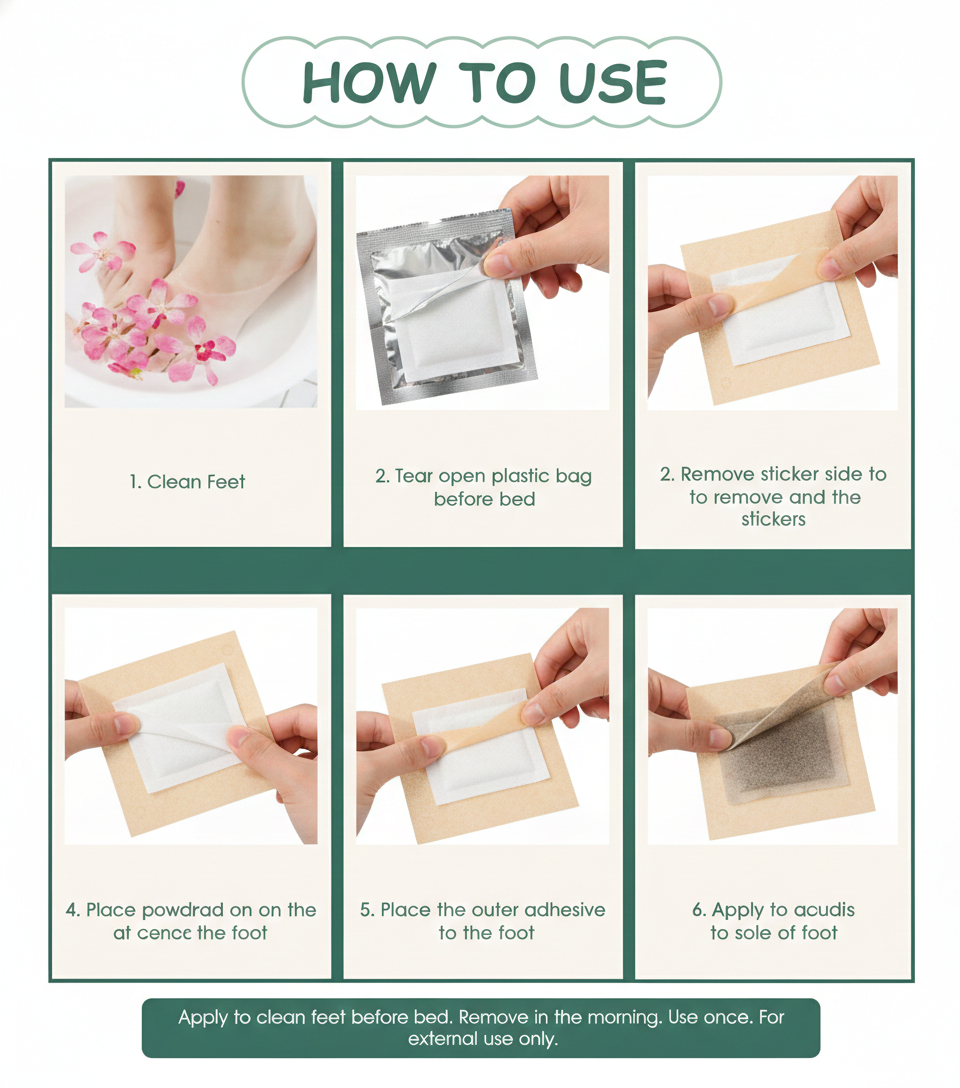 HOW TO USE

1. Clean Feet

2. Tear open plastic bag before bed

2. Remove sticker side to to remove and the stickers

4. Place powdrad on on the at cence the foot

5. Place the outer adhesive to the foot

6. Apply to acudis to sole of foot

Apply to clean feet before bed. Remove in the morning. Use once. For external use only.